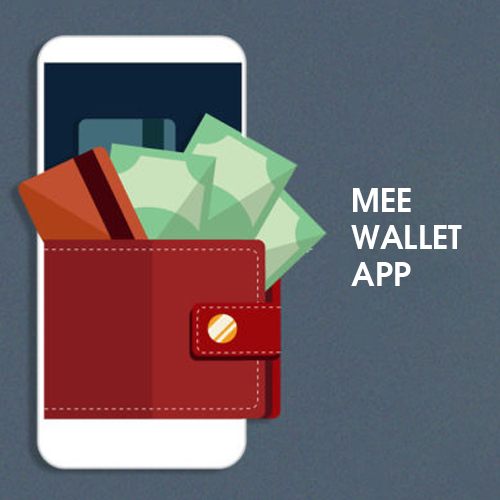 MEE
WALLET
APP