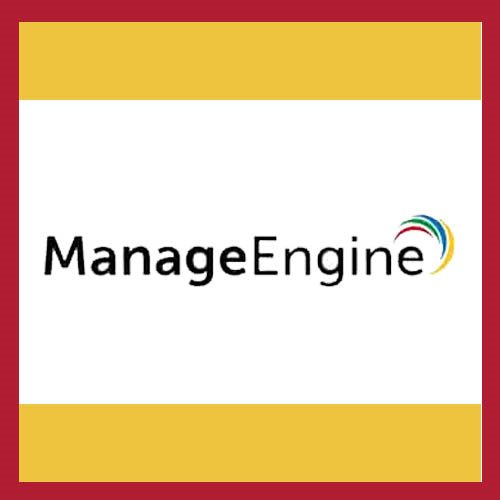 ManageEngine