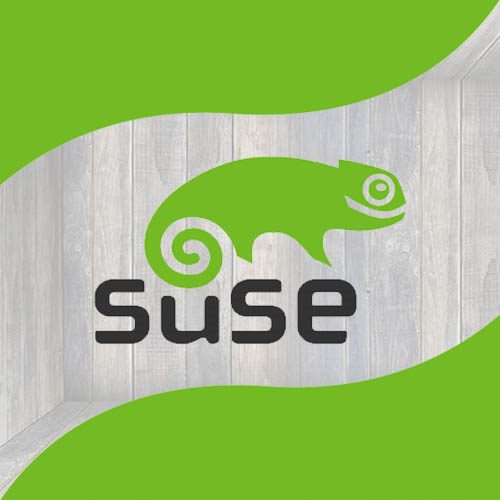 suse