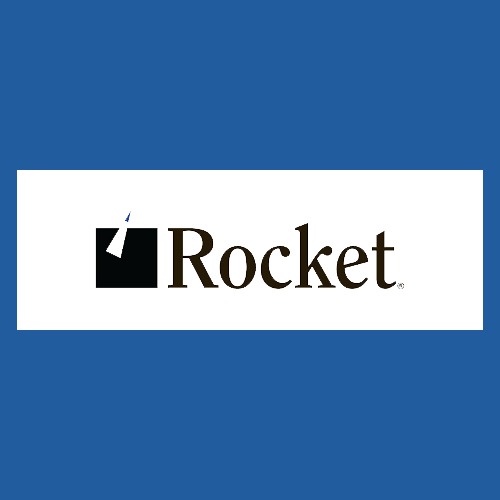 Rocket®