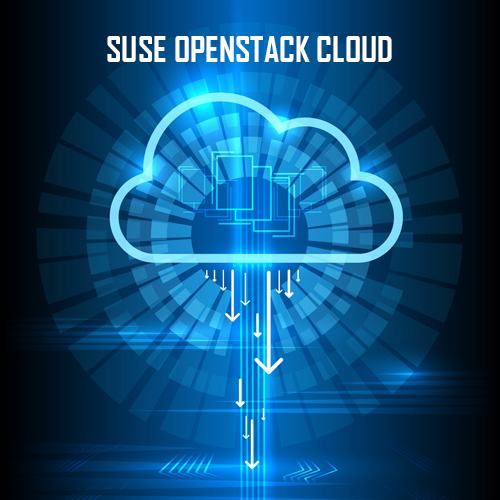 SUSE OPENSTACK CLOUD