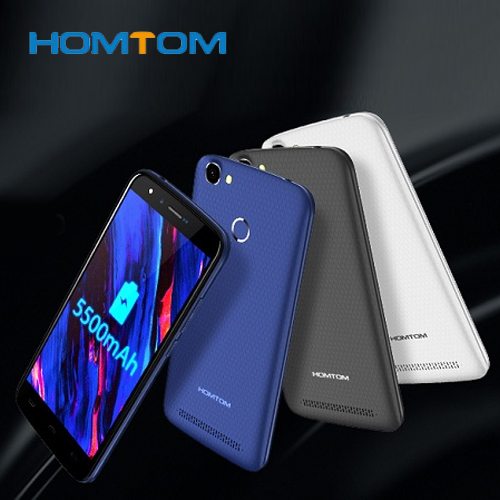 HOMTOM

5500mAh

HOMTOM

HOMTOM

HOMTOM