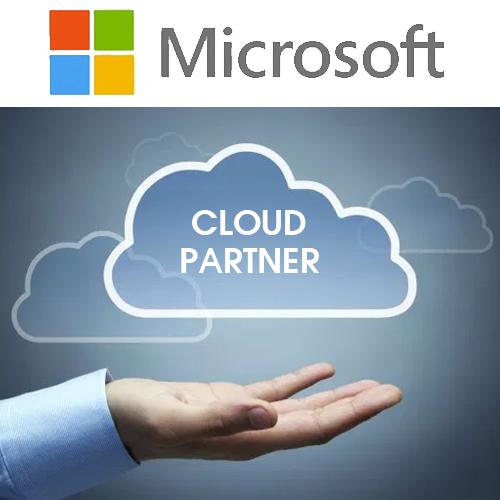 Microsoft

CLOUD
PARTNER