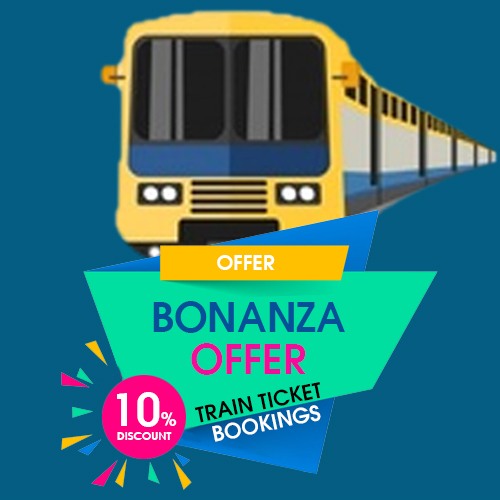 OFFER

BONANZA
OFFER

10%
DISCOUNT

TRAIN TICKET
BOOKINGS