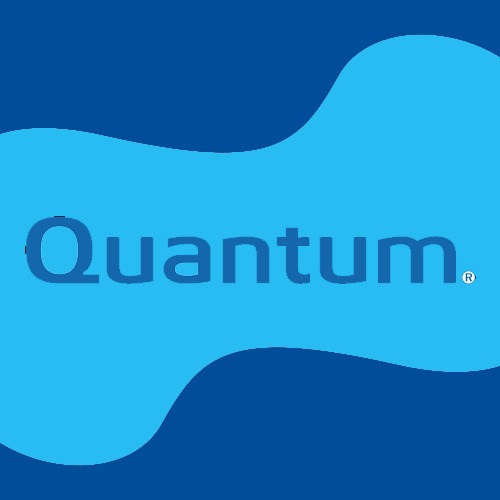 Quantum®