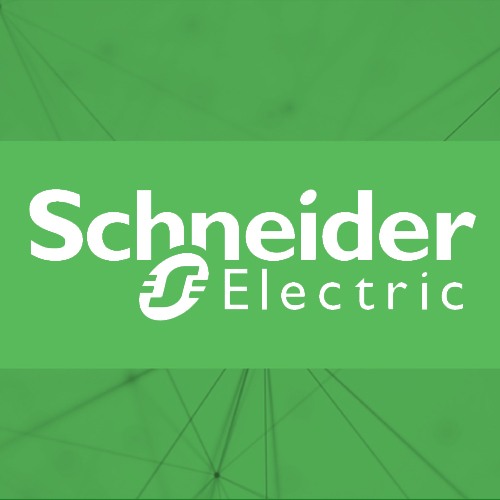 Schneider
Electric