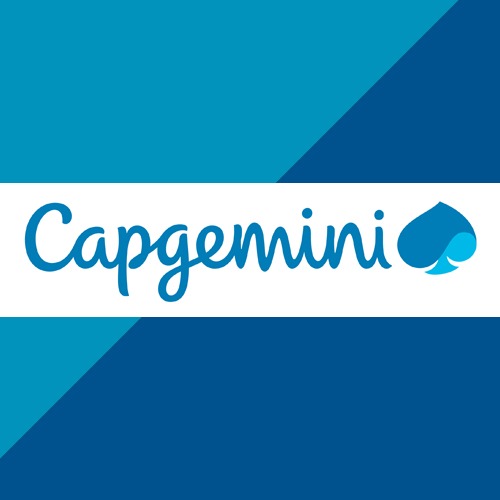 Capgemini