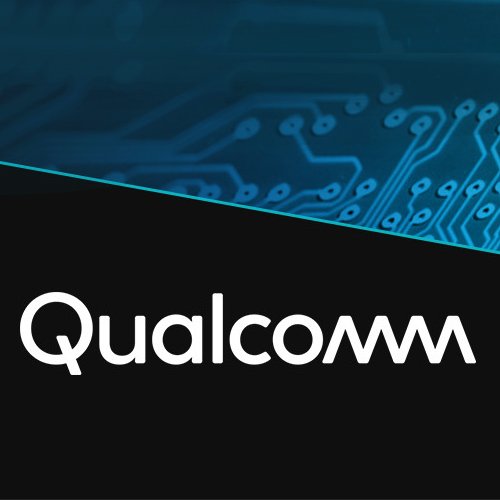 Qualcomm