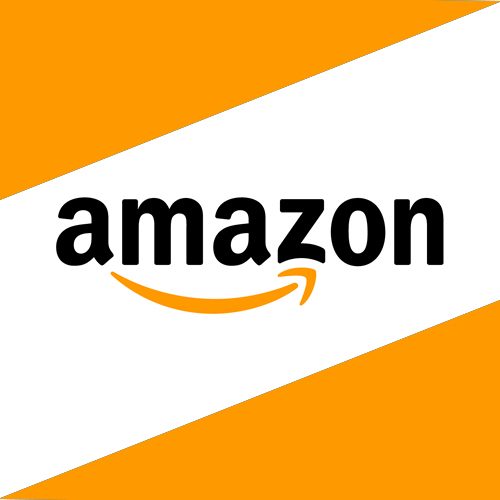 amazon