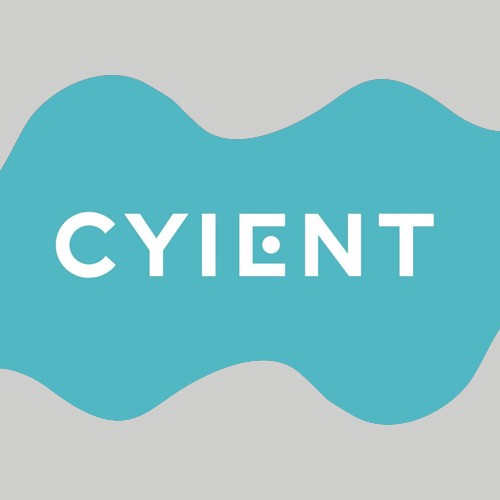 CYIENT