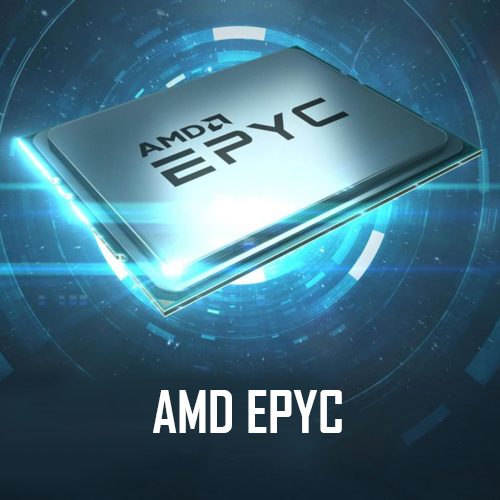 AMD
EPYC

AMD EPYC