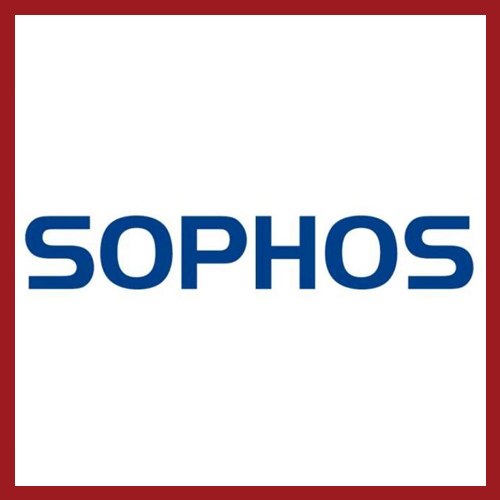 SOPHOS