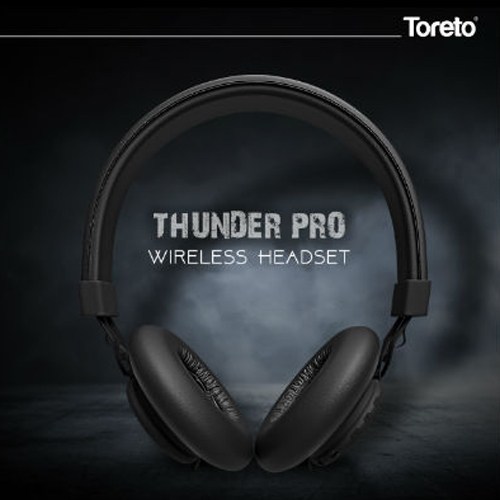 Toreto®

THUNDER PRO
WIRELESS HEADSET