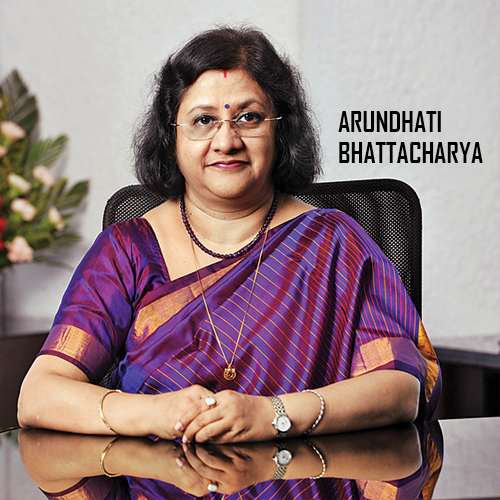 ARUNDHATI
BHATTACHARYA