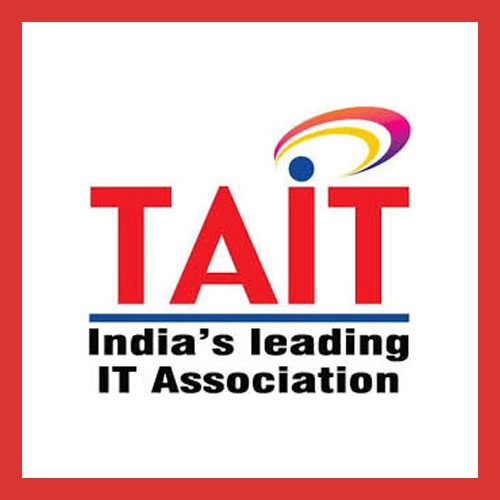 TAIT

India's leading IT Association