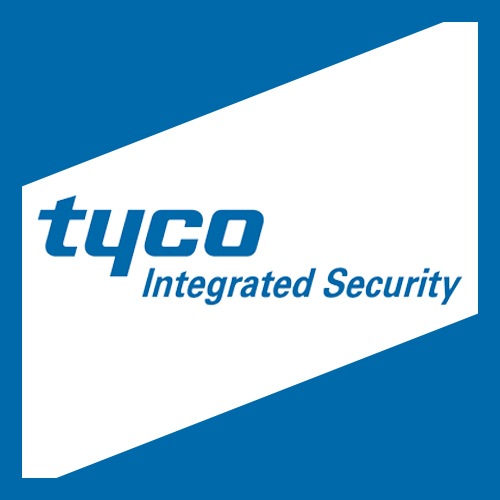 tyco
Integrated Security