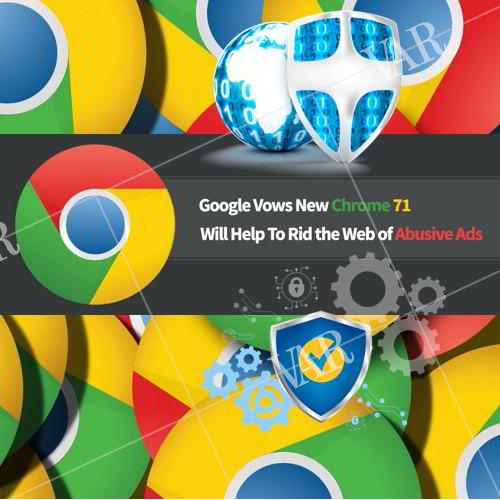 VAR

Google Vows New Chrome 71
Will Help To Rid the Web of Abusive Ads

VAR