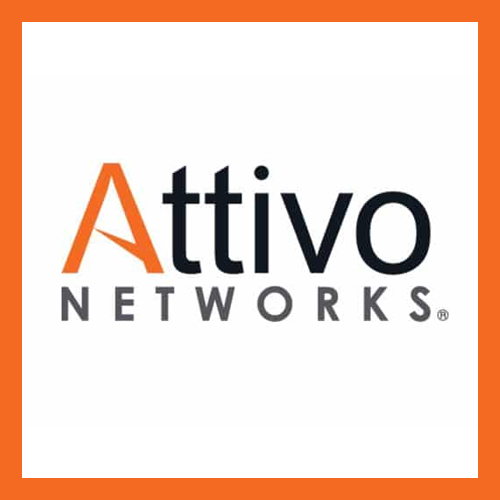 Attivo
NETWORKS®