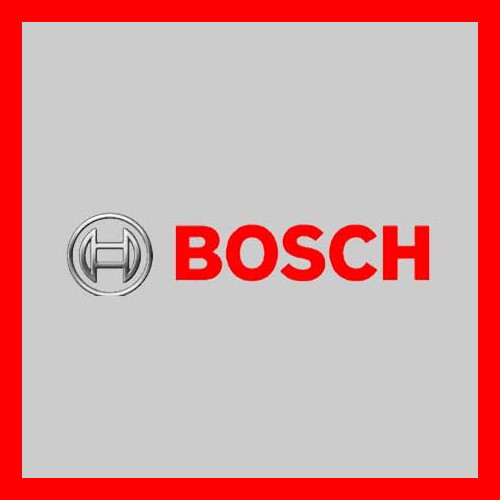 BOSCH