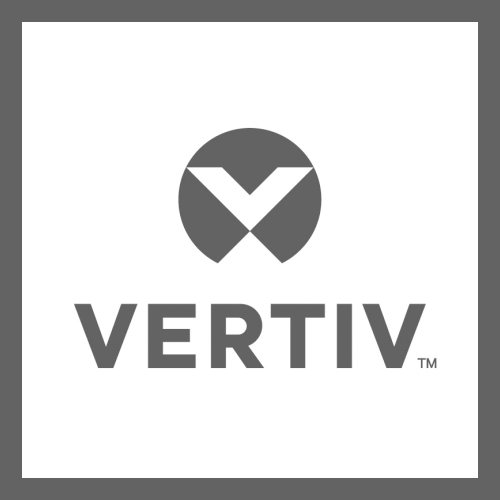 VERTIV™