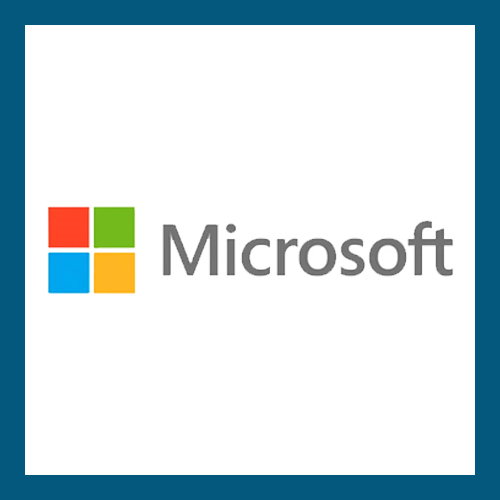 Microsoft