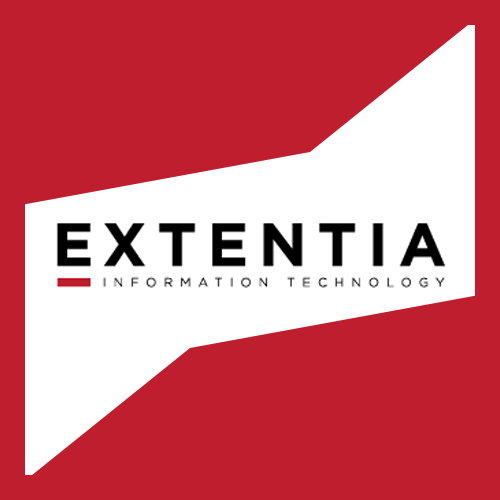 EXTENTIA
INFORMATION TECHNOLOGY