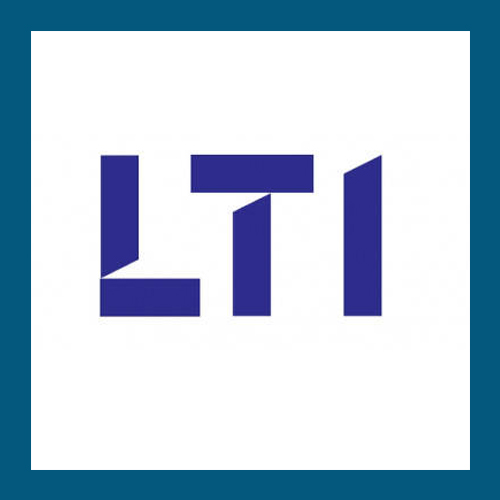 LTI