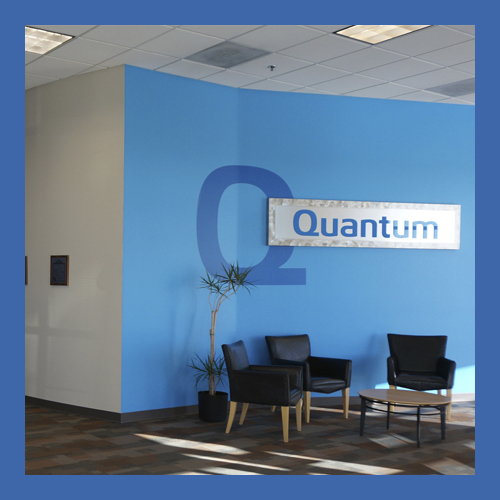 Q

Quantum