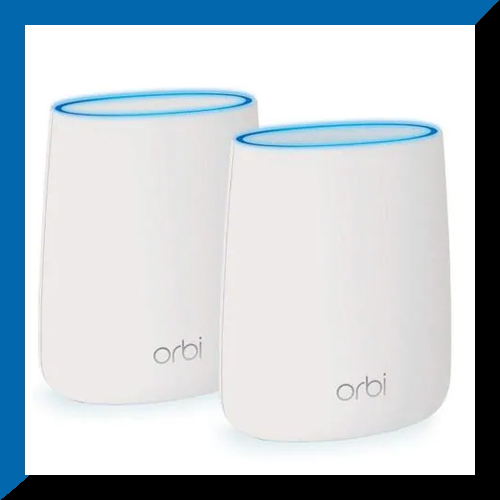 orbi

orbi