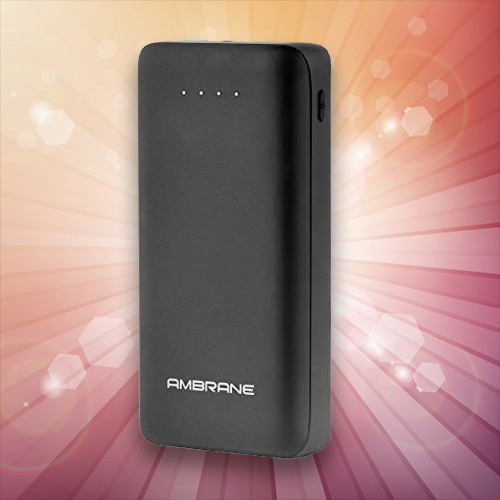 AMBRANE