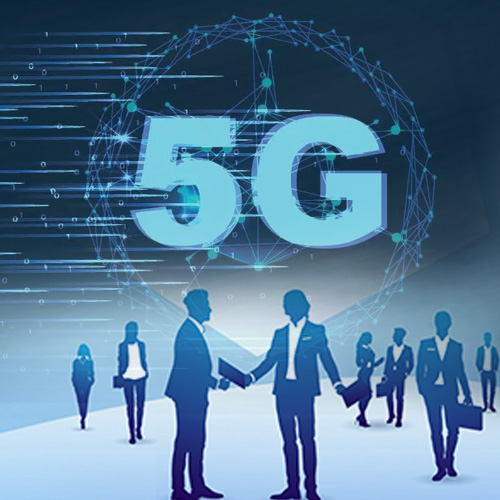 5G