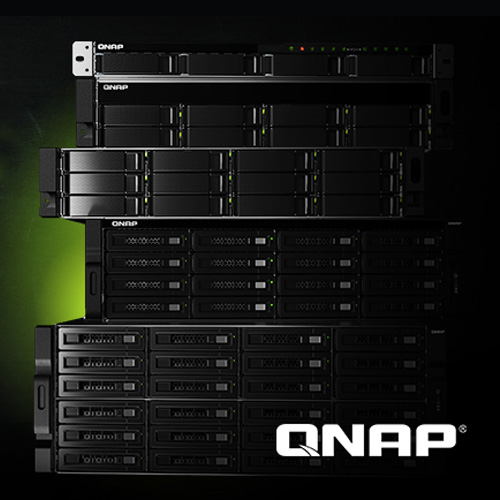 QNAP
QNAP
QNAP
QNAP®