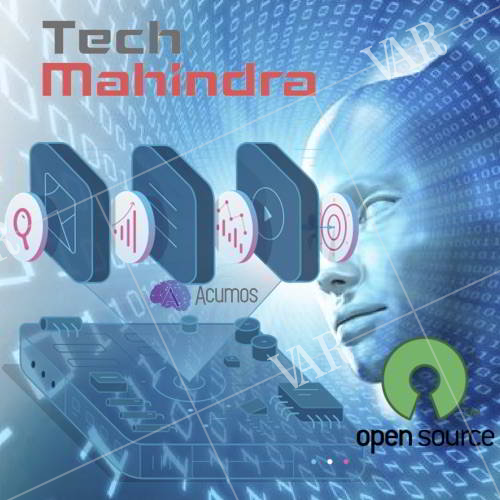 Tech Mahindra

VAR

Acumos

VAR

open source