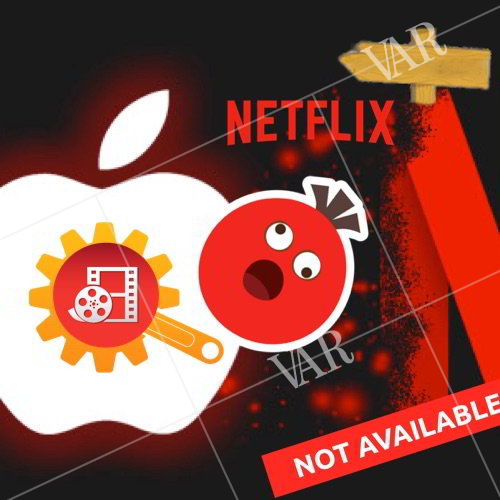 VAR

NETFLIX

VAR

NOT AVAILABLE