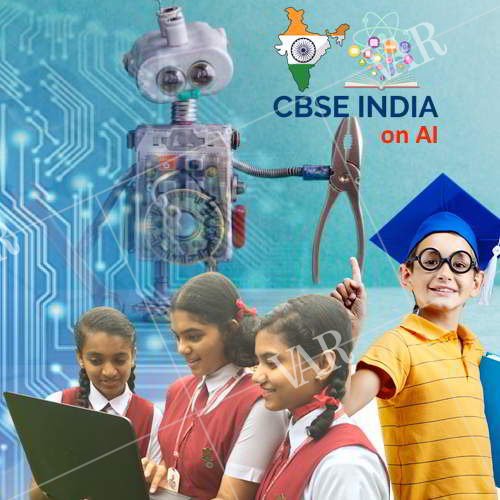 CBSE INDIA
on AI

VAR
VAR