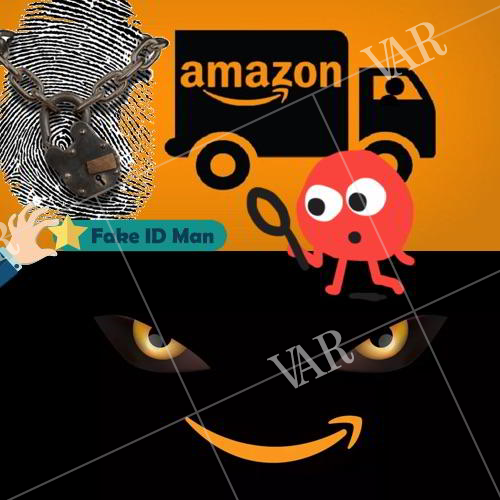 amazon

VAR

Fake ID Man

VAR