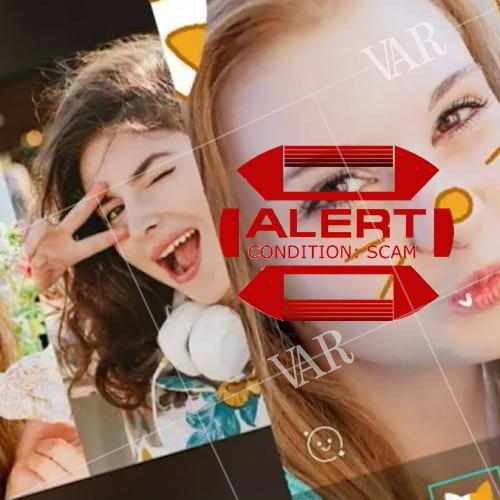 VAR

ALERT
CONDITION: SCAM

VAR