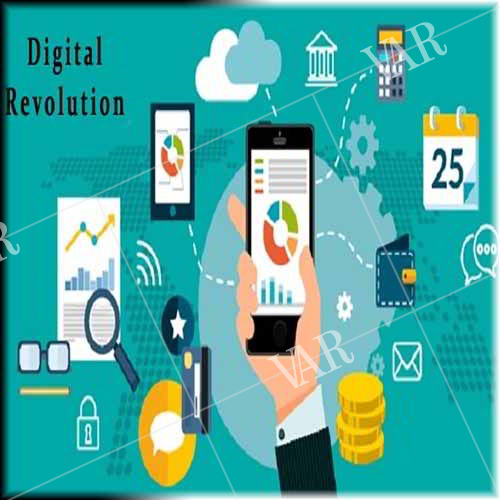 Digital Revolution

VAR

25

VAR