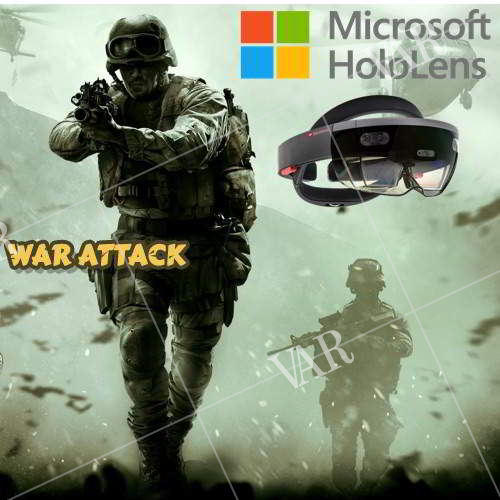 Microsoft HoloLens

WAR ATTACK

VAR