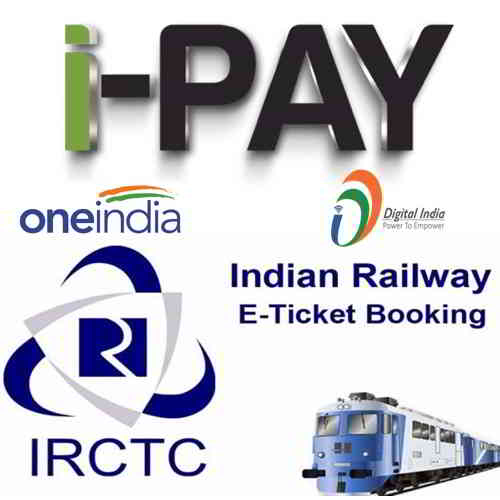 i-PAY

oneindia

Digital India
Power To Empower

Indian Railway
E-Ticket Booking

R

IRCTC