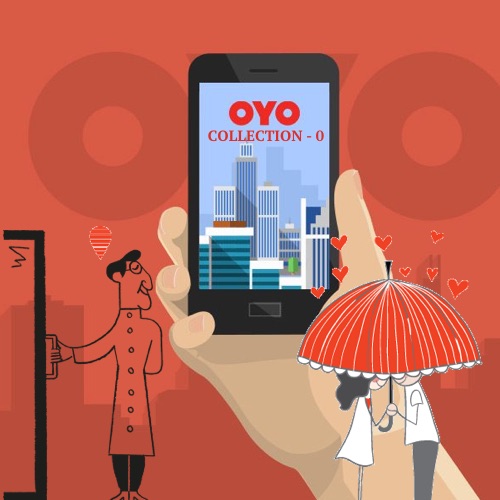 OYO
COLLECTION - 0