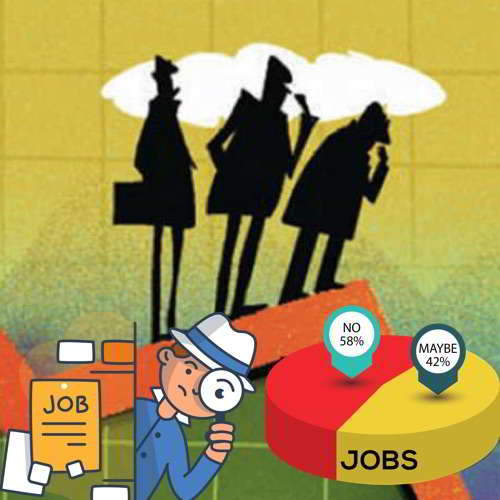 JOB

NO
58%

MAYBE
42%

JOBS