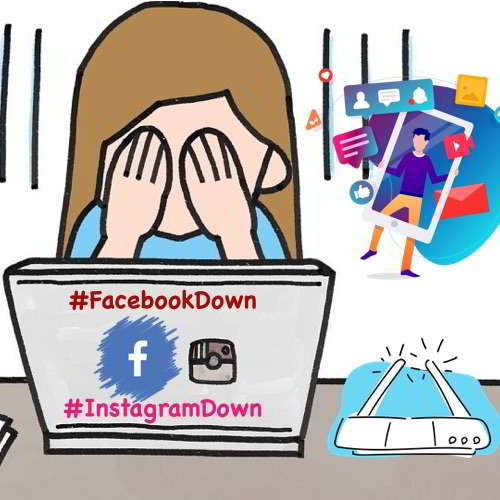 #FacebookDown

f

#InstagramDown