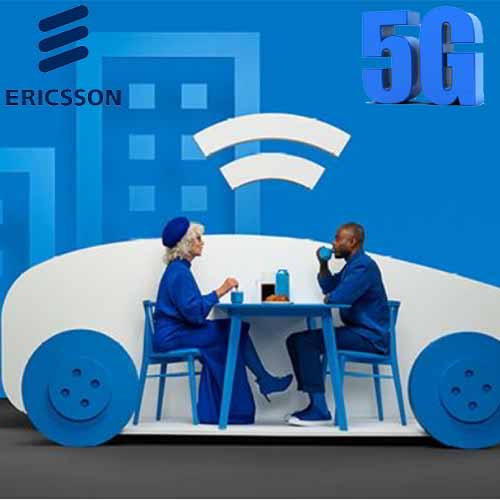 ERICSSON

5G