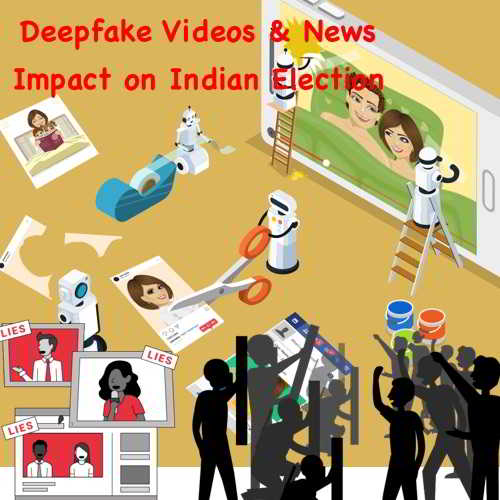 Deepfake Videos & News
Impact on Indian Election

LIES

LIES

LIES