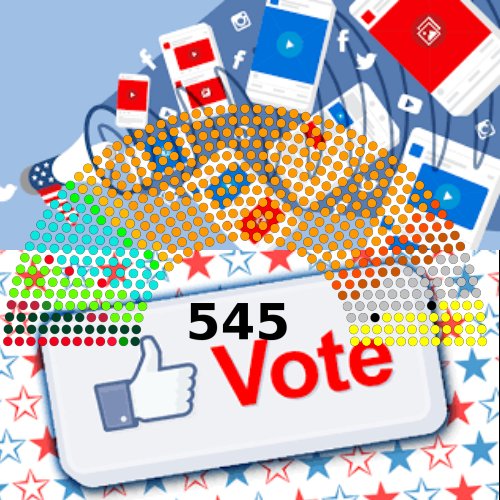 545

Vote