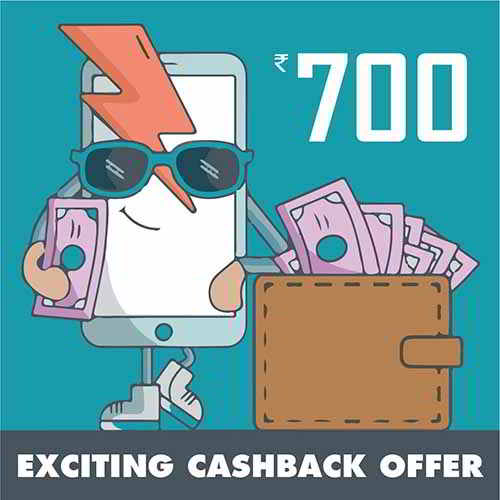 ₹700

EXCITING CASHBACK OFFER