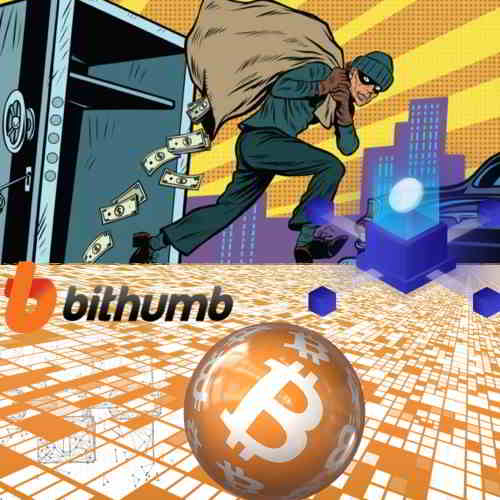 bithumb