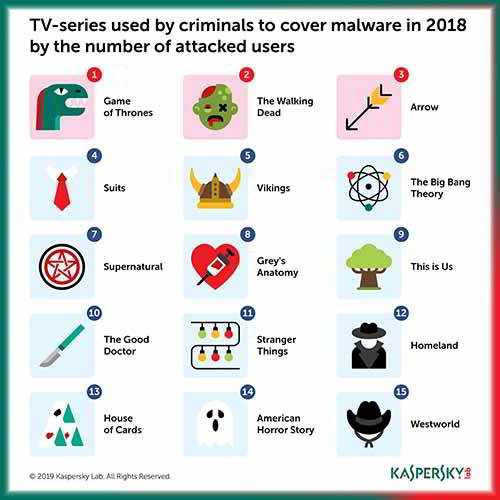 TV-series used by criminals to cover malware in 2018 by the number of attacked users

1 Game of Thrones

2 The Walking Dead

3 Arrow

4 Suits

5 Vikings

6 The Big Bang Theory

7 Supernatural

8 Grey's Anatomy

9 This is Us

10 The Good Doctor

11 Stranger Things

12 Homeland

13 House of Cards

14 American Horror Story

15 Westworld

© 2019 Kaspersky Lab. All Rights Reserved.

KASPERSKY lab