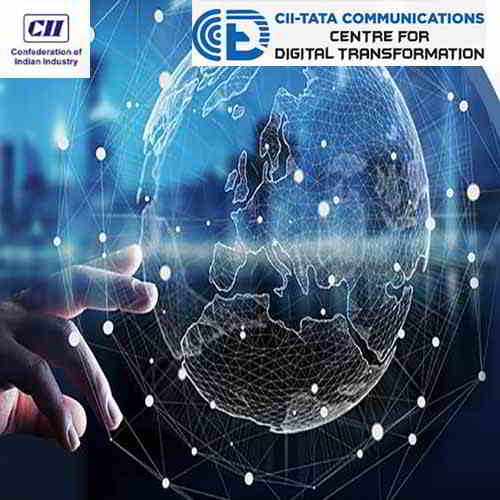 CII
Confederation of Indian Industry

CII-TATA COMMUNICATIONS
CENTRE FOR
DIGITAL TRANSFORMATION